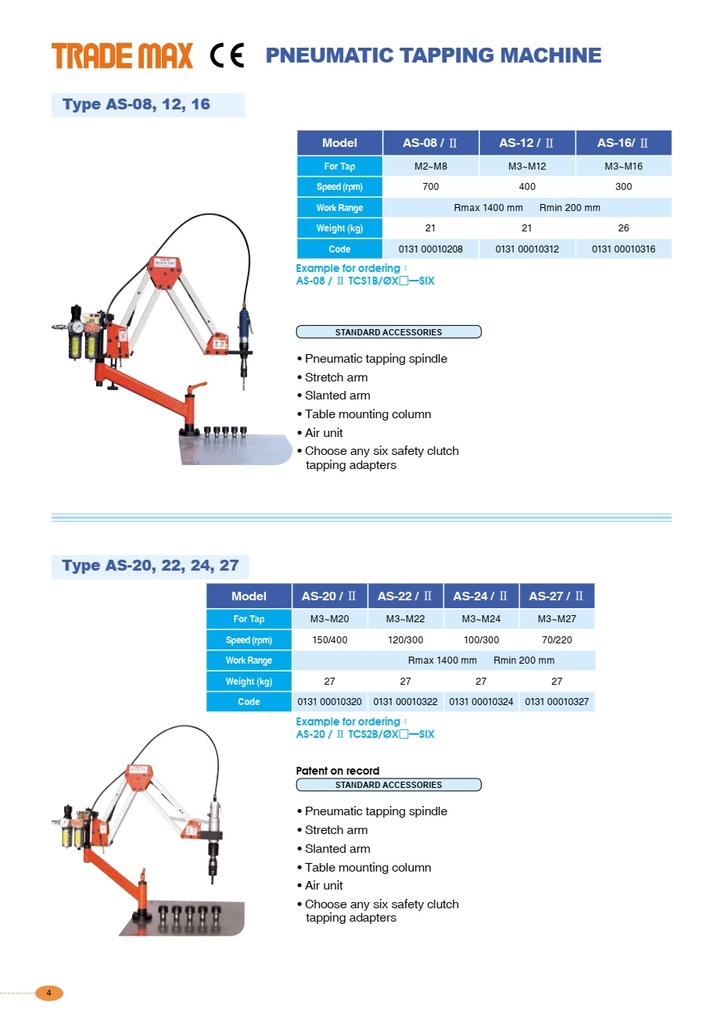 TRADE MAX CE PNEUMATIC TAPPING MACHINE

Type AS-08, 12, 16

| Model | AS-08 / Ⅱ | AS-12 / Ⅱ | AS-16/ Ⅱ |
|---|---|---|---|
| For Tap | M2~M8 | M3~M12 | M3~M16 |
| Speed (rpm) | 700 | 400 | 300 |
| Work Range | Rmax 1400 mm Rmin 200 mm | | |
| Weight (kg) | 21 | 21 | 26 |
| Code | 0131 00010208 | 0131 00010312 | 0131 00010316 |

Example for ordering :
AS-08 / Ⅱ TCS1B/ØX□—SIX

STANDARD ACCESSORIES

• Pneumatic tapping spindle
• Stretch arm
• Slanted arm
• Table mounting column
• Air unit
• Choose any six safety clutch tapping adapters

Type AS-20, 22, 24, 27

| Model | AS-20 / Ⅱ | AS-22 / Ⅱ | AS-24 / Ⅱ | AS-27 / Ⅱ |
|---|---|---|---|---|
| For Tap | M3~M20 | M3~M22 | M3~M24 | M3~M27 |
| Speed (rpm) | 150/400 | 120/300 | 100/300 | 70/220 |
| Work Range | Rmax 1400 mm Rmin 200 mm | | | |
| Weight (kg) | 27 | 27 | 27 | 27 |
| Code | 0131 00010320 | 0131 00010322 | 0131 00010324 | 0131 00010327 |

Example for ordering :
AS-20 / Ⅱ TCS2B/ØX□—SIX

Patent on record
STANDARD ACCESSORIES

• Pneumatic tapping spindle
• Stretch arm
• Slanted arm
• Table mounting column
• Air unit
• Choose any six safety clutch tapping adapters

4