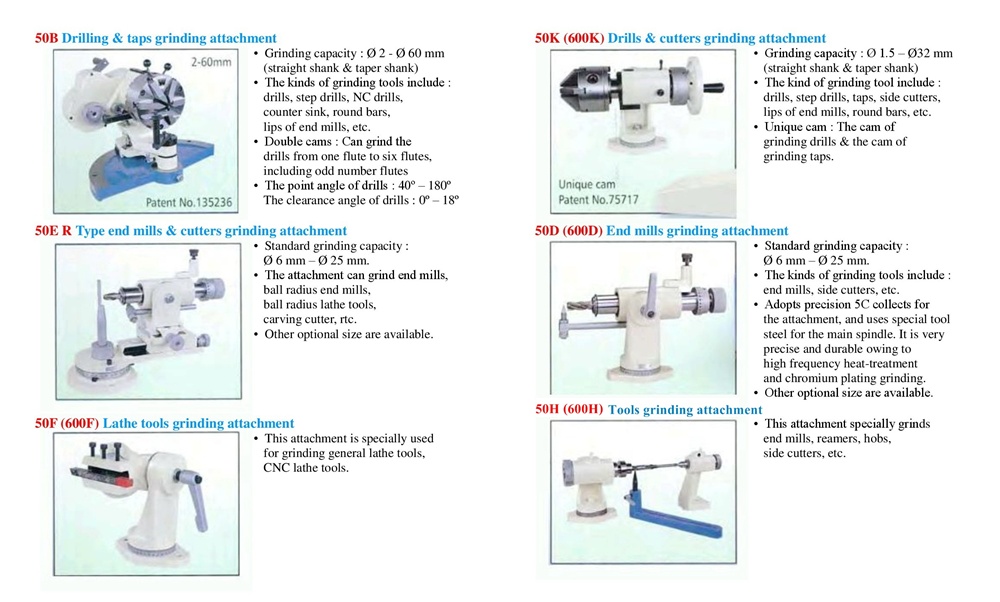 50B Drilling & taps grinding attachment

2-60mm

Patent No.135236

• Grinding capacity : Ø 2 - Ø 60 mm (straight shank & taper shank)
• The kinds of grinding tools include : drills, step drills, NC drills, counter sink, round bars, lips of end mills, etc.
• Double cams : Can grind the drills from one flute to six flutes, including odd number flutes
• The point angle of drills : 40º – 180º The clearance angle of drills : 0º – 18º

50E R Type end mills & cutters grinding attachment

• Standard grinding capacity : Ø 6 mm – Ø 25 mm.
• The attachment can grind end mills, ball radius end mills, ball radius lathe tools, carving cutter, rtc.
• Other optional size are available.

50F (600F) Lathe tools grinding attachment

• This attachment is specially used for grinding general lathe tools, CNC lathe tools.

50K (600K) Drills & cutters grinding attachment

Unique cam
Patent No.75717

• Grinding capacity : Ø 1.5 – Ø32 mm (straight shank & taper shank)
• The kind of grinding tool include : drills, step drills, taps, side cutters, lips of end mills, round bars, etc.
• Unique cam : The cam of grinding drills & the cam of grinding taps.

50D (600D) End mills grinding attachment

• Standard grinding capacity : Ø 6 mm – Ø 25 mm.
• The kinds of grinding tools include : end mills, side cutters, etc.
• Adopts precision 5C collects for the attachment, and uses special tool steel for the main spindle. It is very precise and durable owing to high frequency heat-treatment and chromium plating grinding.
• Other optional size are available.

50H (600H) Tools grinding attachment

• This attachment specially grinds end mills, reamers, hobs, side cutters, etc.