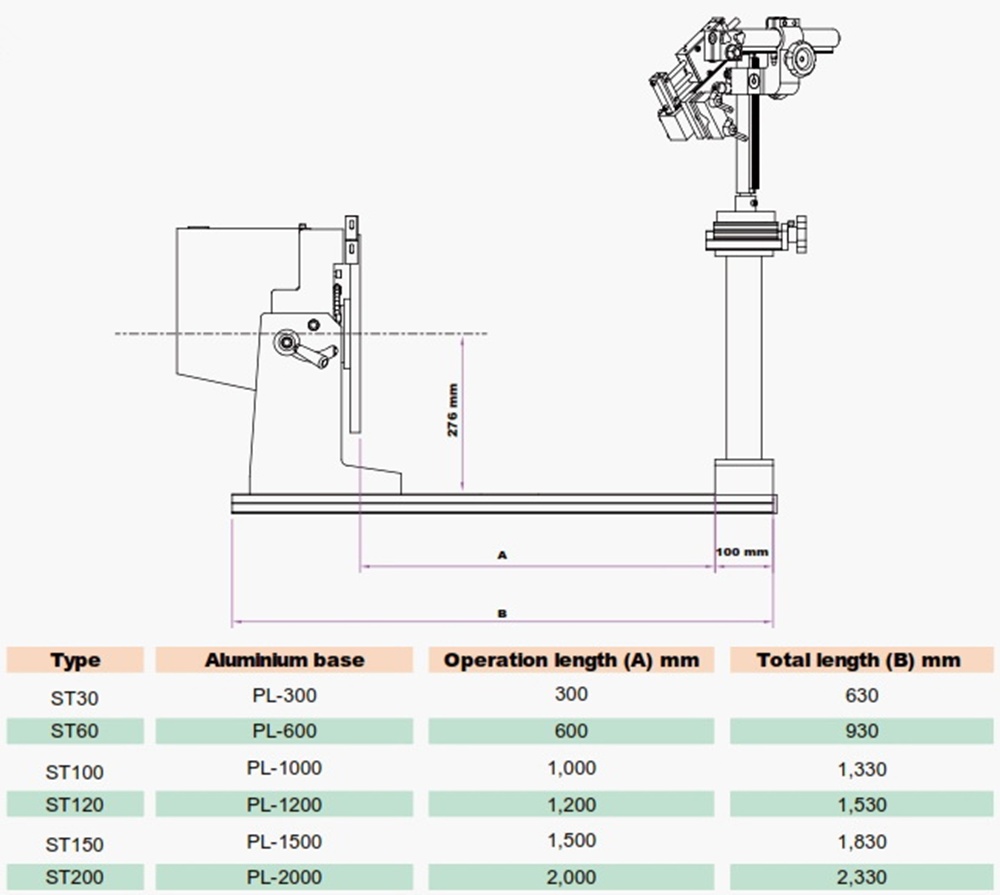 276 mm

A

100 mm

B

| Type | Aluminium base | Operation length (A) mm | Total length (B) mm |
|---|---|---|---|
| ST30 | PL-300 | 300 | 630 |
| ST60 | PL-600 | 600 | 930 |
| ST100 | PL-1000 | 1,000 | 1,330 |
| ST120 | PL-1200 | 1,200 | 1,530 |
| ST150 | PL-1500 | 1,500 | 1,830 |
| ST200 | PL-2000 | 2,000 | 2,330 |