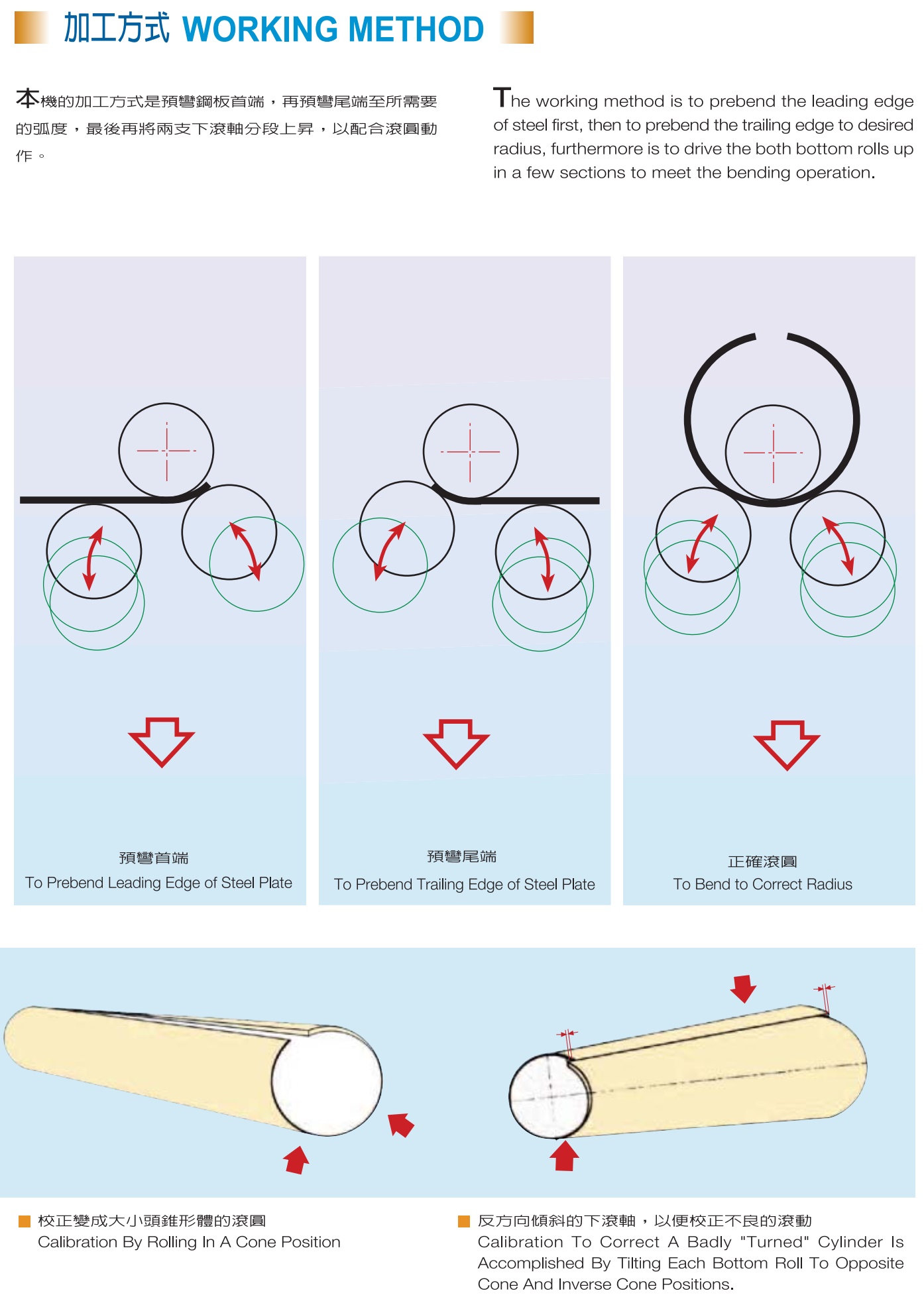 加工方式 WORKING METHOD

本機的加工方式是預彎鋼板首端，再預彎尾端至所需要的弧度，最後再將兩支下滾軸分段上昇，以配合滾圓動作。

The working method is to prebend the leading edge of steel first, then to prebend the trailing edge to desired radius, furthermore is to drive the both bottom rolls up in a few sections to meet the bending operation.

預彎首端
To Prebend Leading Edge of Steel Plate

預彎尾端
To Prebend Trailing Edge of Steel Plate

正確滾圓
To Bend to Correct Radius

校正變成大小頭錐形體的滾圓
Calibration By Rolling In A Cone Position

反方向傾斜的下滾軸，以便校正不良的滾動
Calibration To Correct A Badly "Turned" Cylinder Is Accomplished By Tilting Each Bottom Roll To Opposite Cone And Inverse Cone Positions.