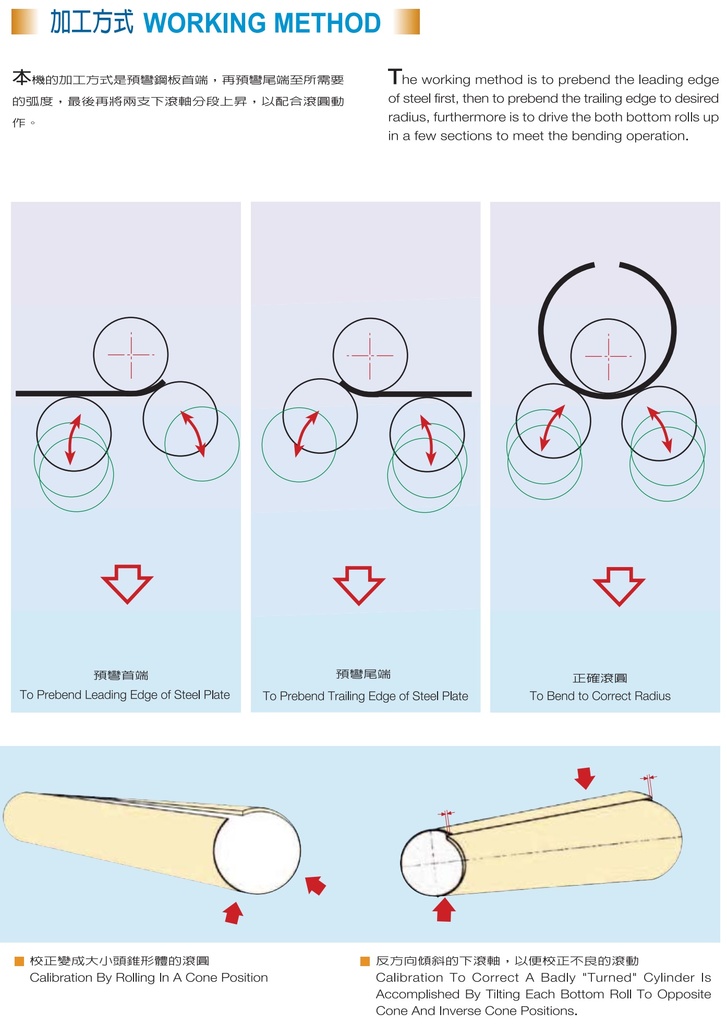 加工方式 WORKING METHOD

本機的加工方式是預彎鋼板首端，再預彎尾端至所需要的弧度，最後再將兩支下滾軸分段上昇，以配合滾圓動作。

The working method is to prebend the leading edge of steel first, then to prebend the trailing edge to desired radius, furthermore is to drive the both bottom rolls up in a few sections to meet the bending operation.

預彎首端
To Prebend Leading Edge of Steel Plate

預彎尾端
To Prebend Trailing Edge of Steel Plate

正確滾圓
To Bend to Correct Radius

校正變成大小頭錐形體的滾圓
Calibration By Rolling In A Cone Position

反方向傾斜的下滾軸，以便校正不良的滾動
Calibration To Correct A Badly "Turned" Cylinder Is Accomplished By Tilting Each Bottom Roll To Opposite Cone And Inverse Cone Positions.